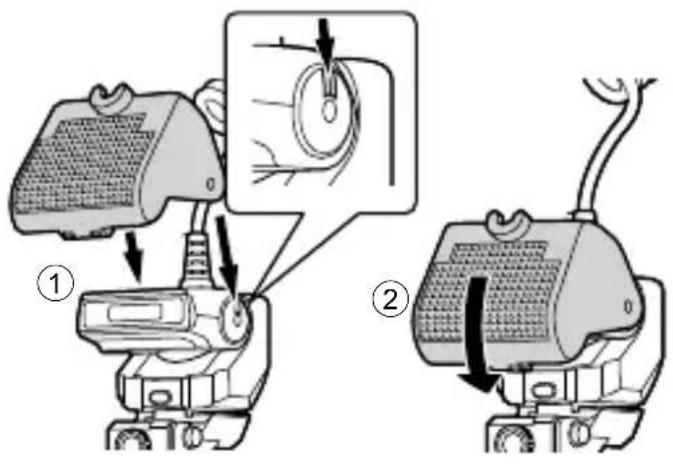 ①

②