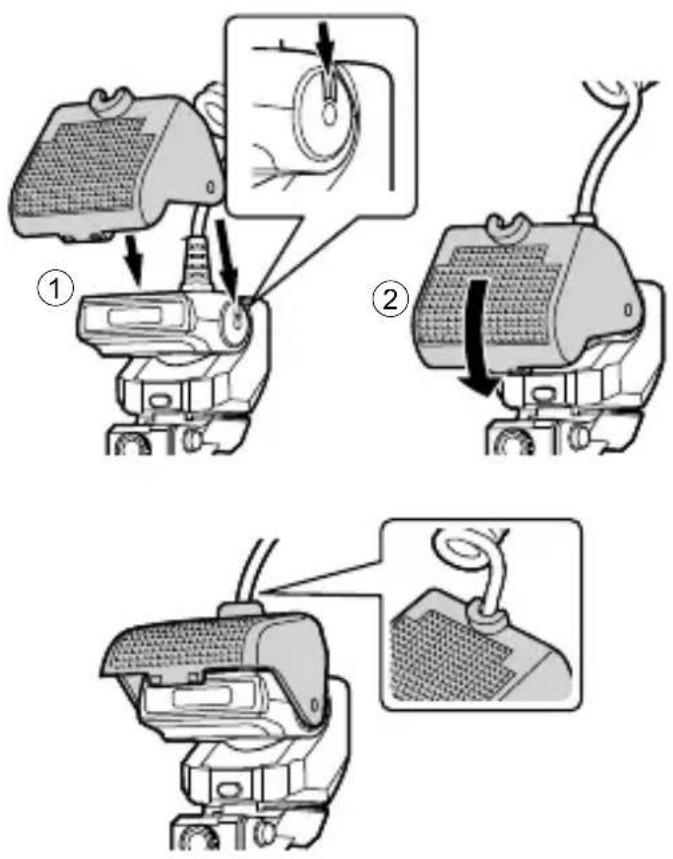 ①

②