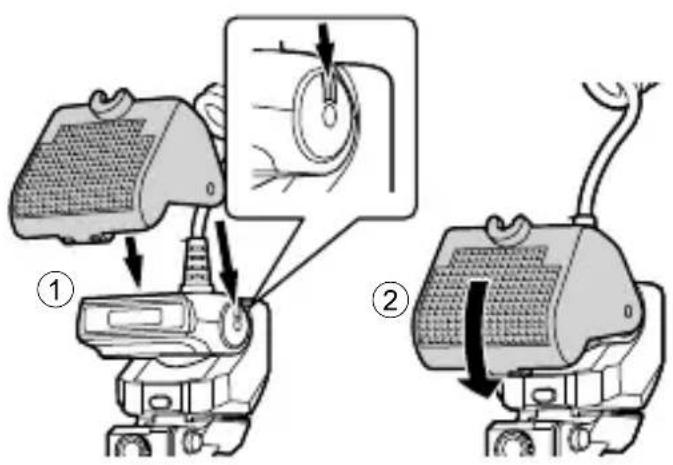 ①

②