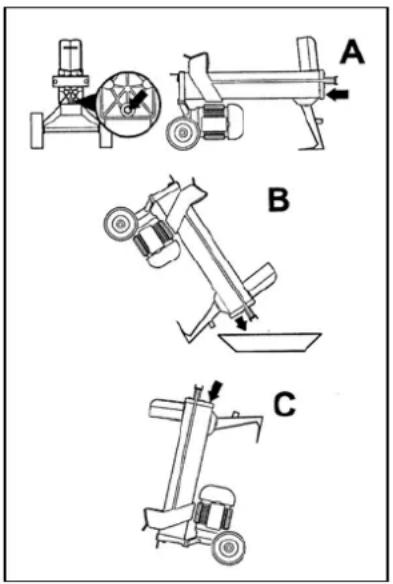 A

B

C