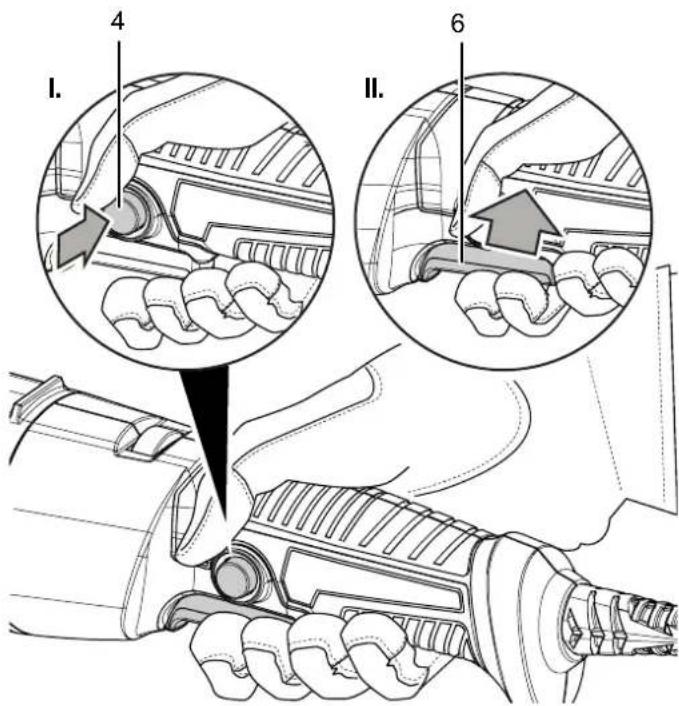 4

I.

6

II.