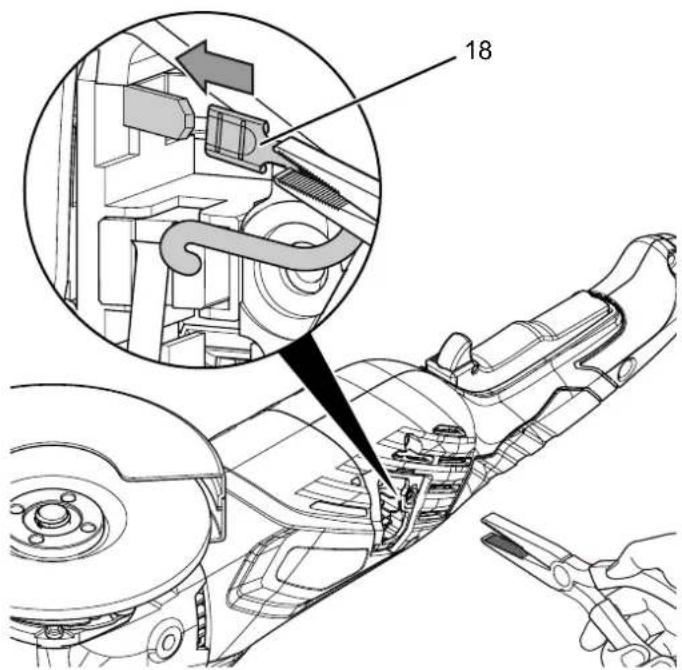 18