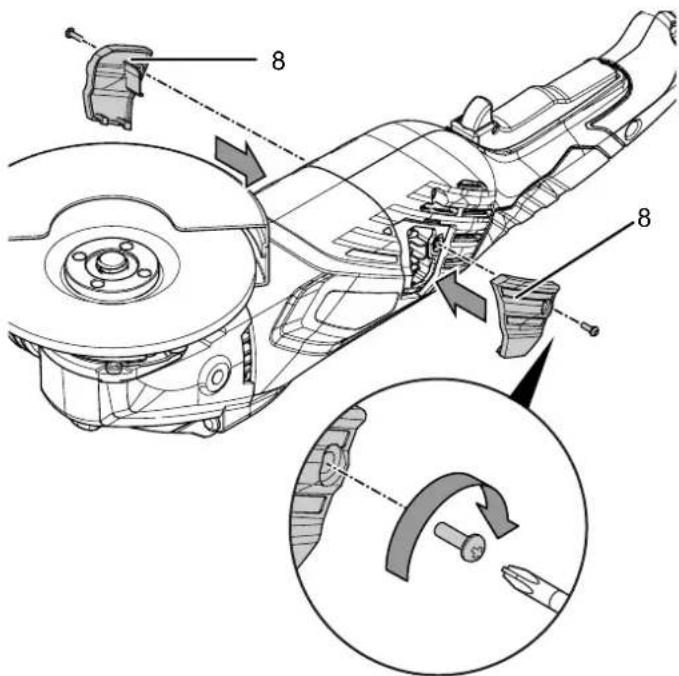 8

8