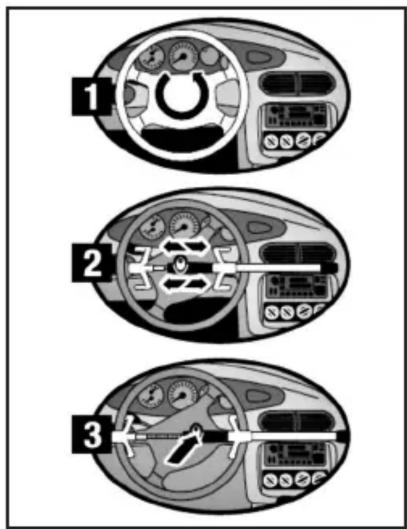 1

2

3