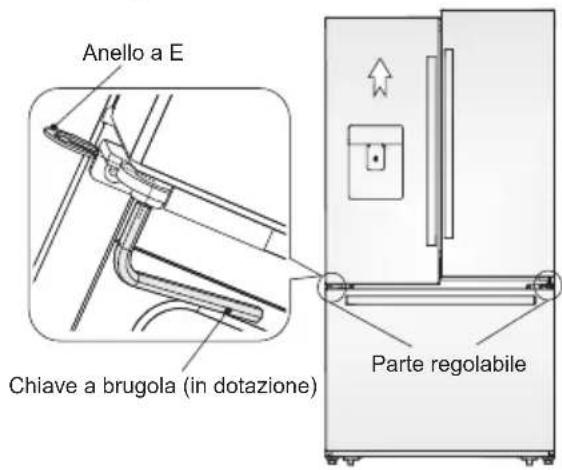 Anello a E

Chiave a brugola (in dotazione)

Parte regolabile