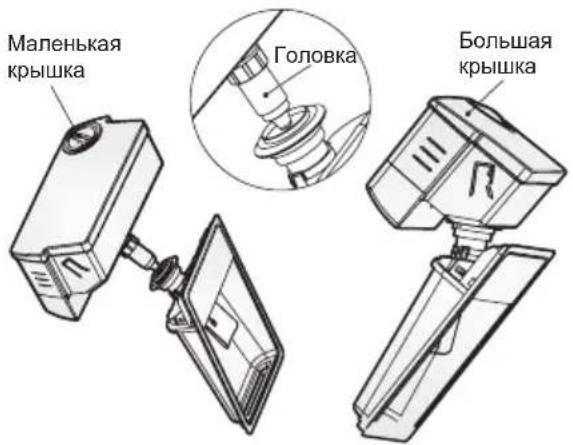 Маленькая крышка

Головка

Большая крышка