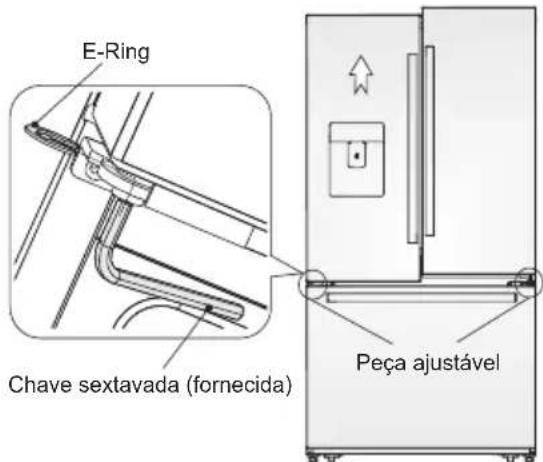 E-Ring

Chave sextavada (fornecida)

Peça ajustável