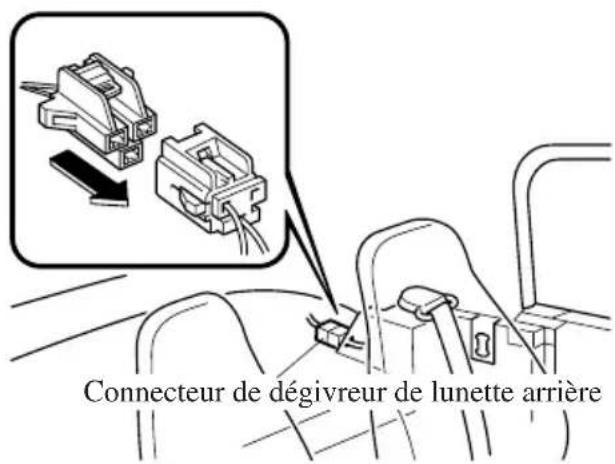 Connecteur de dégivreur de lunette arrière