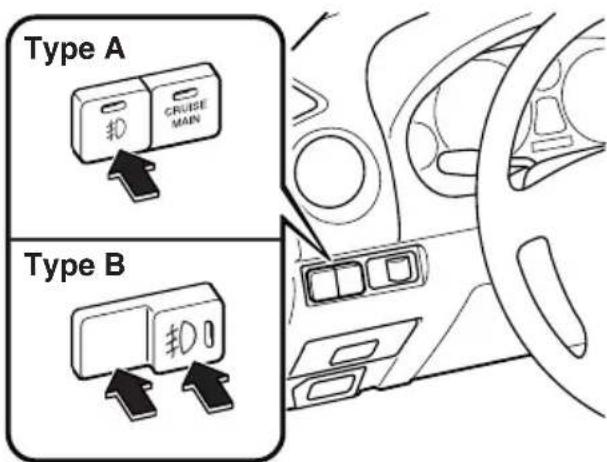 Type A

CRUISE MAIN

Type B