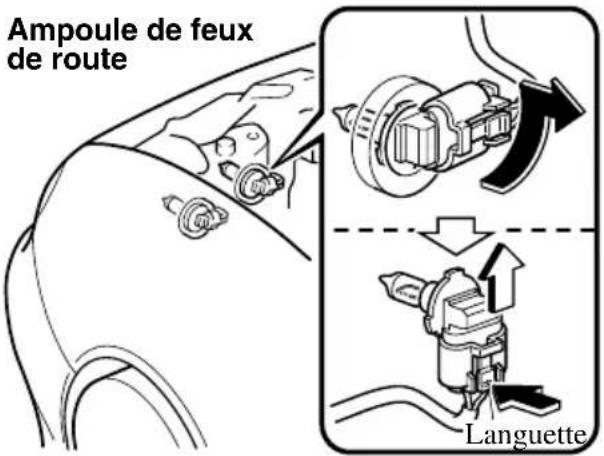 Ampoule de feux de route

Languette