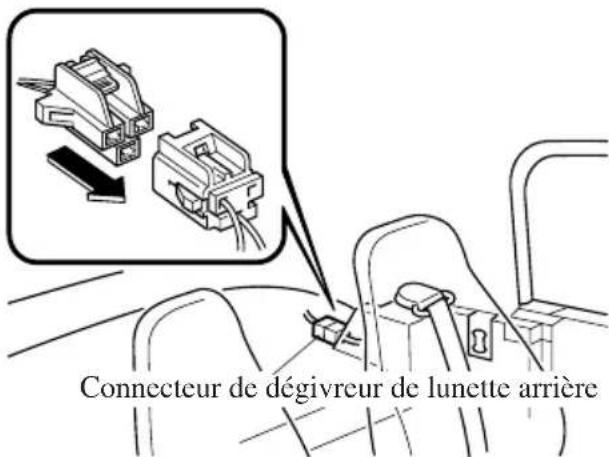 Connecteur de dégivreur de lunette arrière