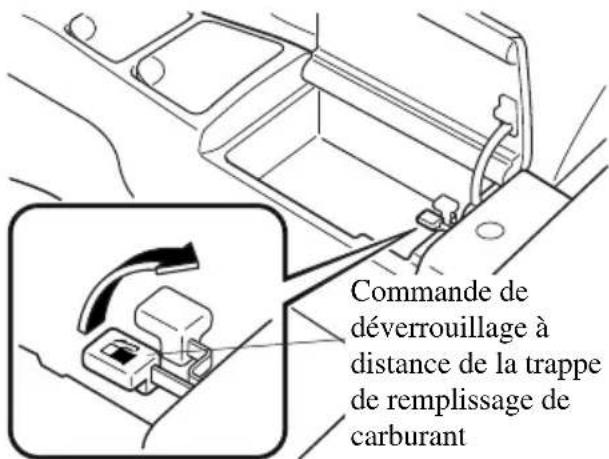 Commande de déverrouillage à distance de la trappe de remplissage de carburant