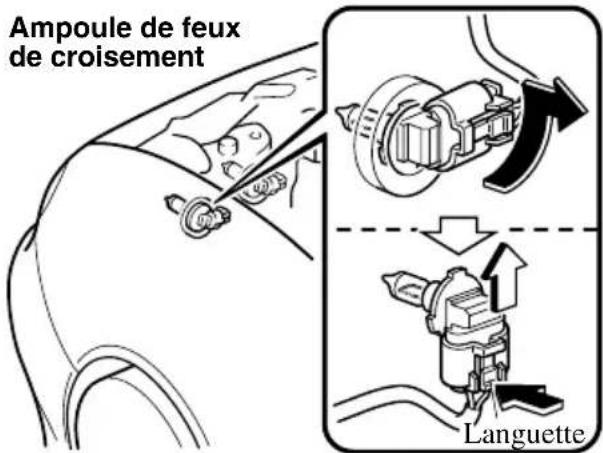 Ampoule de feux de croisement

Languette