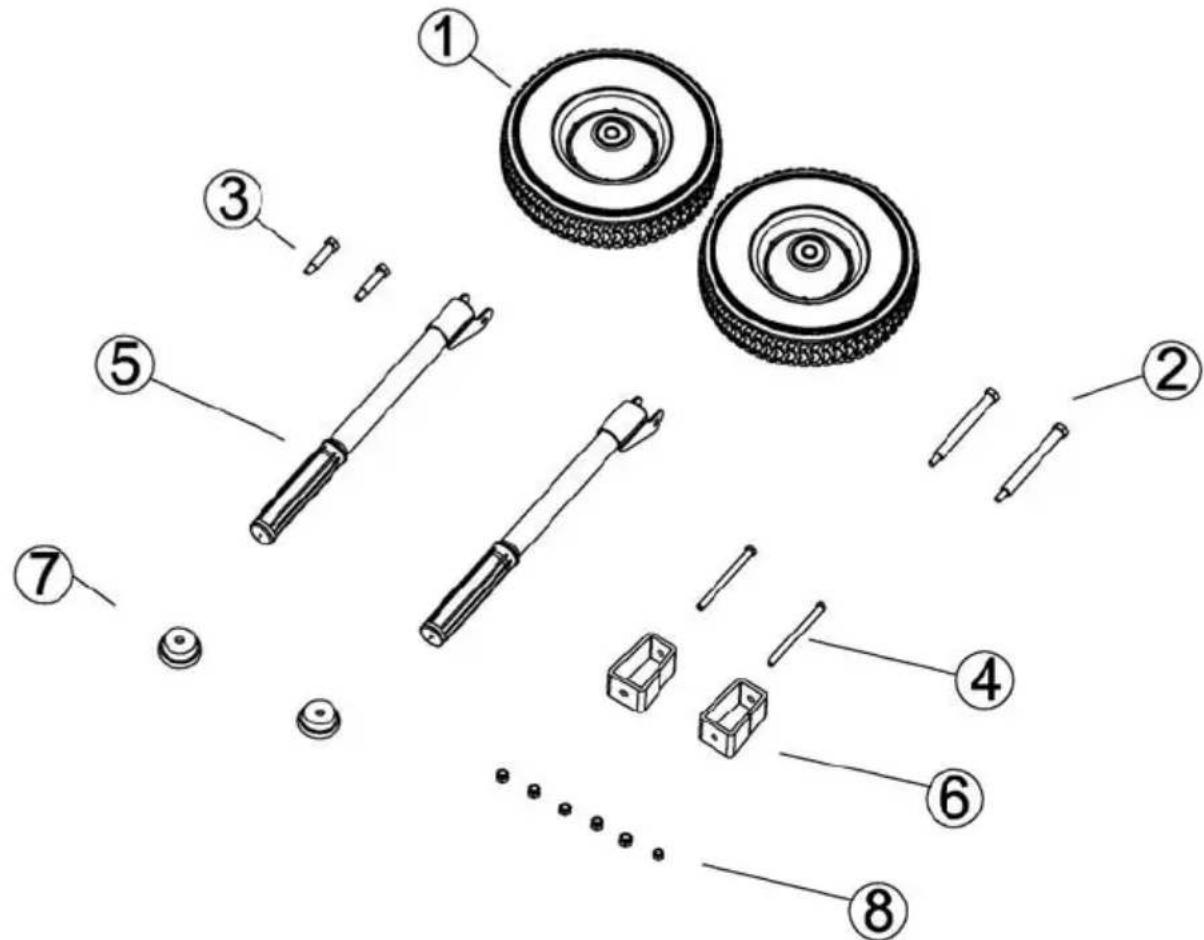 1
3
5
2
7
4
6
8