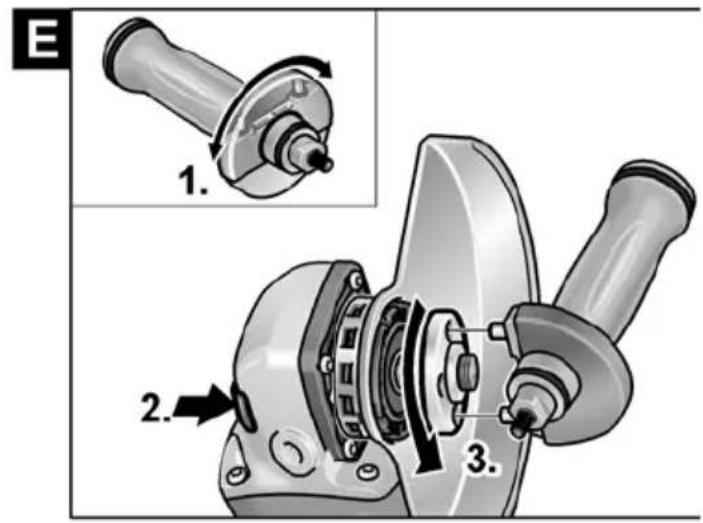 E

1.

2.

3.