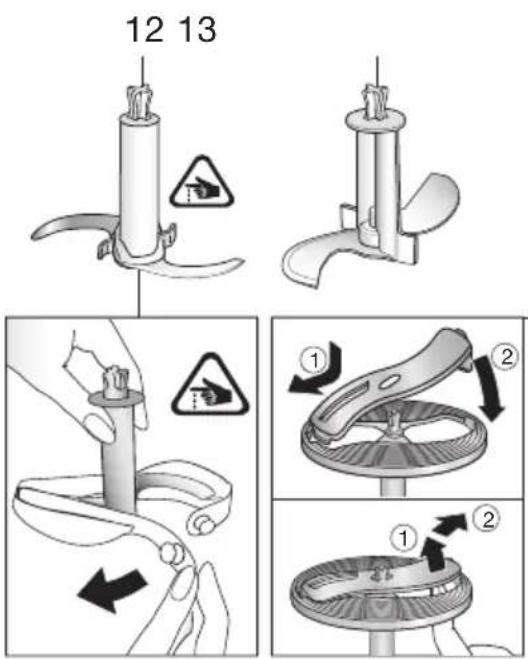 12 13

1
2

1
2