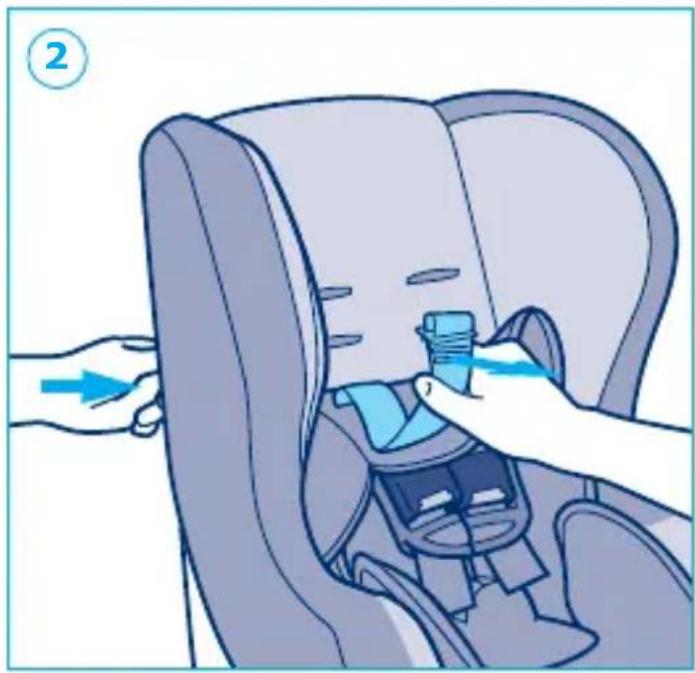 2