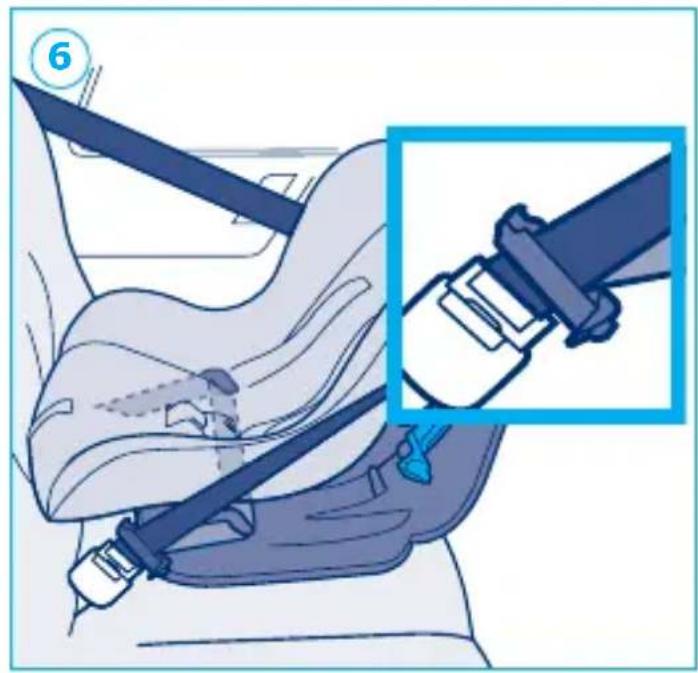 6