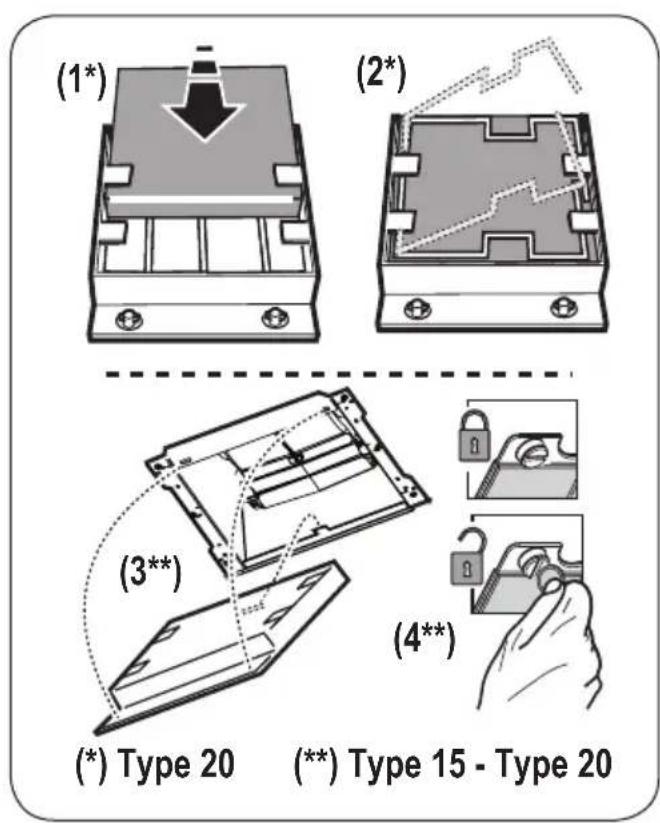 (1*)

(2*)

(3**)

(4**)

(*) Type 20 (**) Type 15 - Type 20