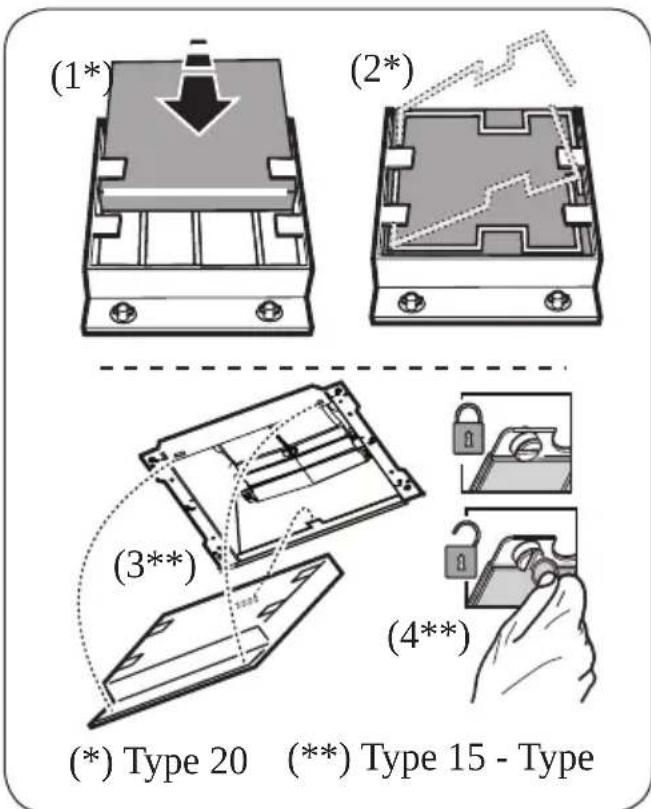 (1*)
(2*)
(3**)
(4**)
(*) Type 20 (**) Type 15 - Type