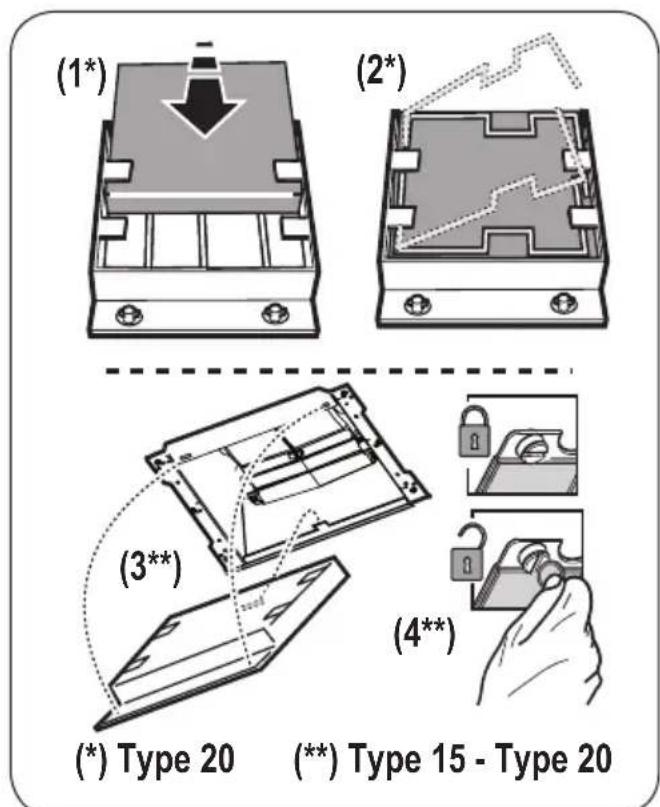 (1*)

(2*)

(3**)

(4**)

(*) Type 20

(**) Type 15 - Type 20