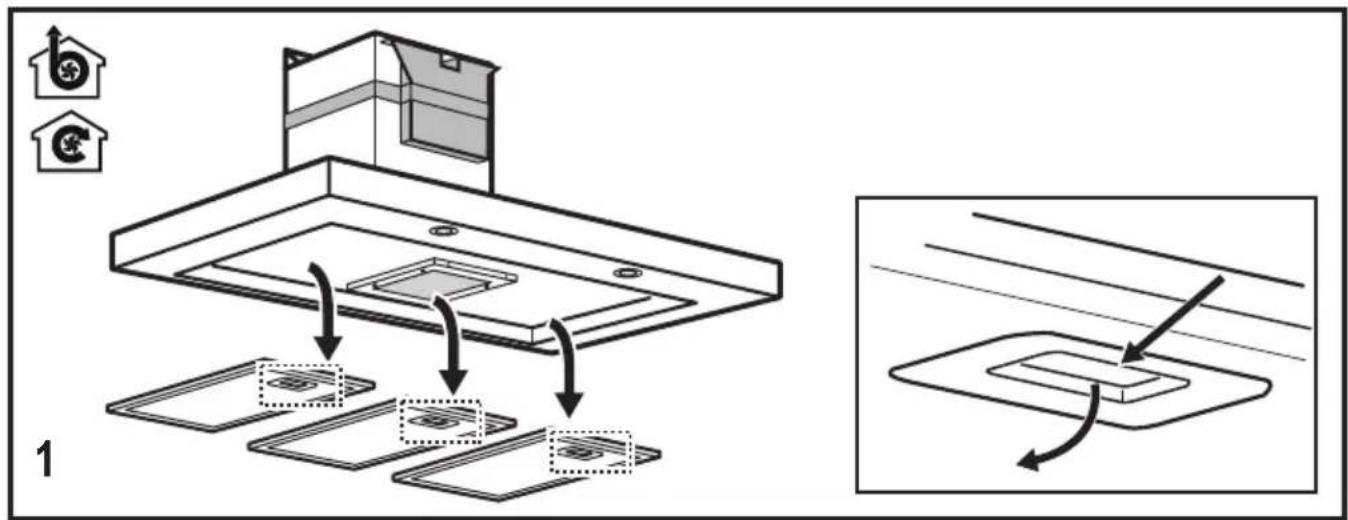 1