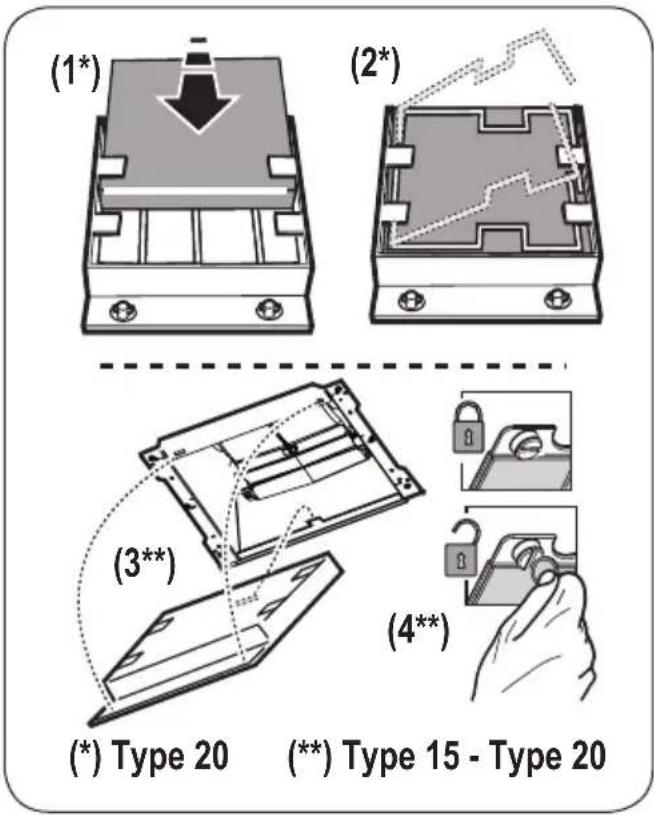 (1*)
(2*)
(3**)
(4**)
(*) Type 20
(**) Type 15 - Type 20