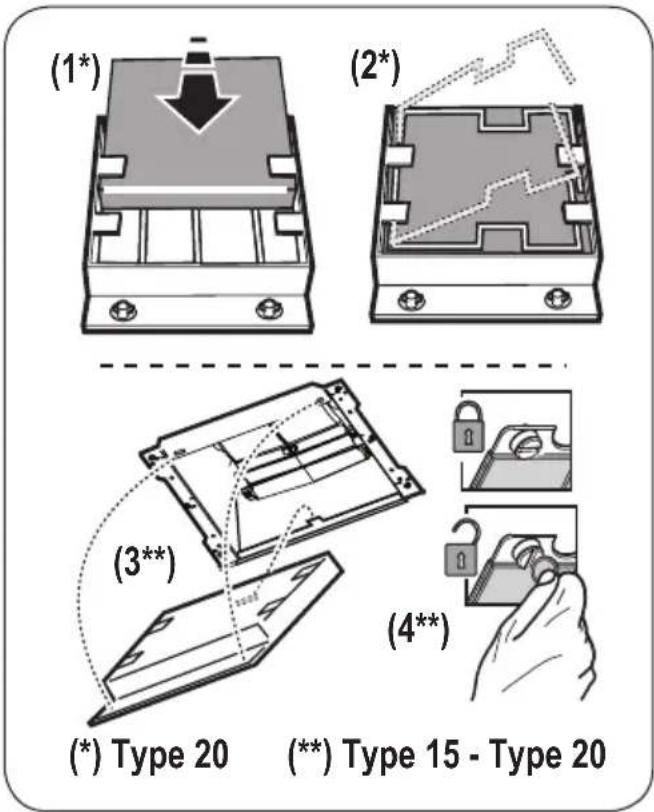 (1*)

(2*)

(3**)

(4**)

(*) Type 20

(**) Type 15 - Type 20