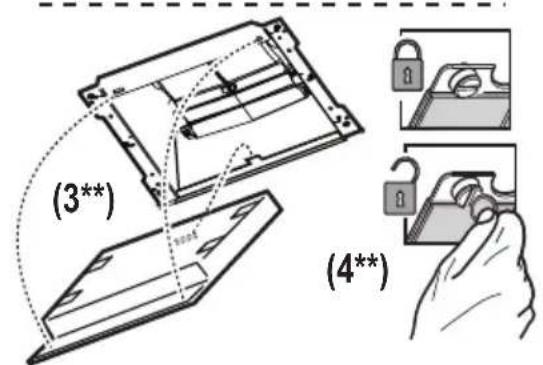 (3**)

(4**)