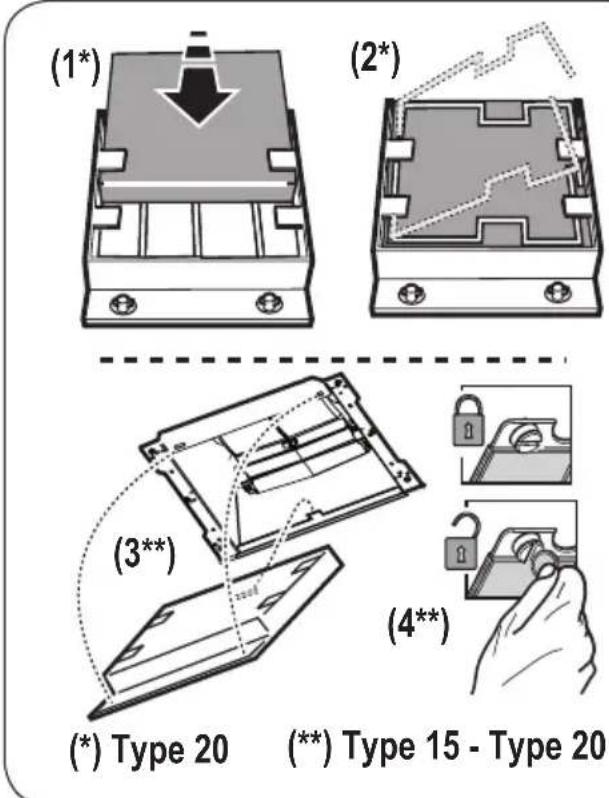 (1*)

(2*)

(3**)

(4**)

(*) Type 20

(**) Type 15 - Type 20