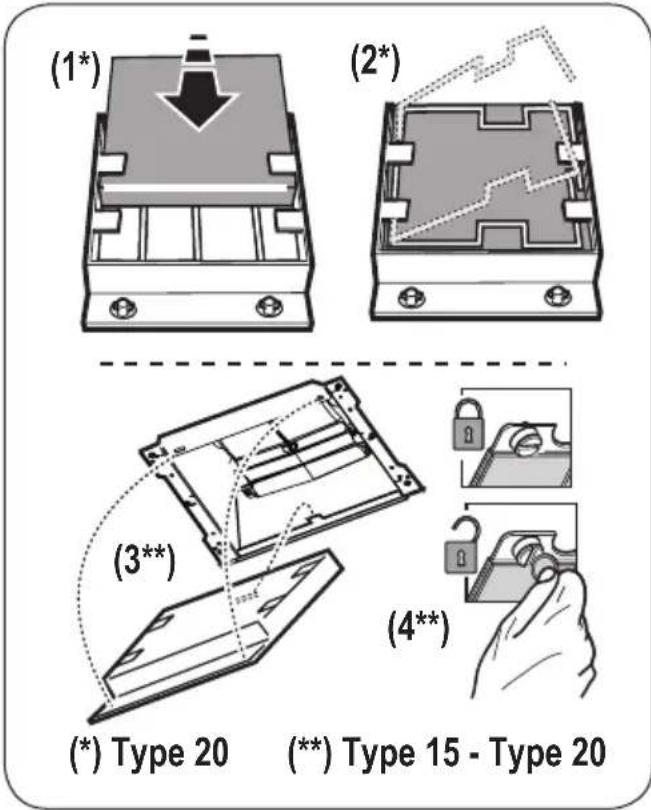 (1*)

(2*)

(3**)

(4**)

(*) Type 20

(**) Type 15 - Type 20