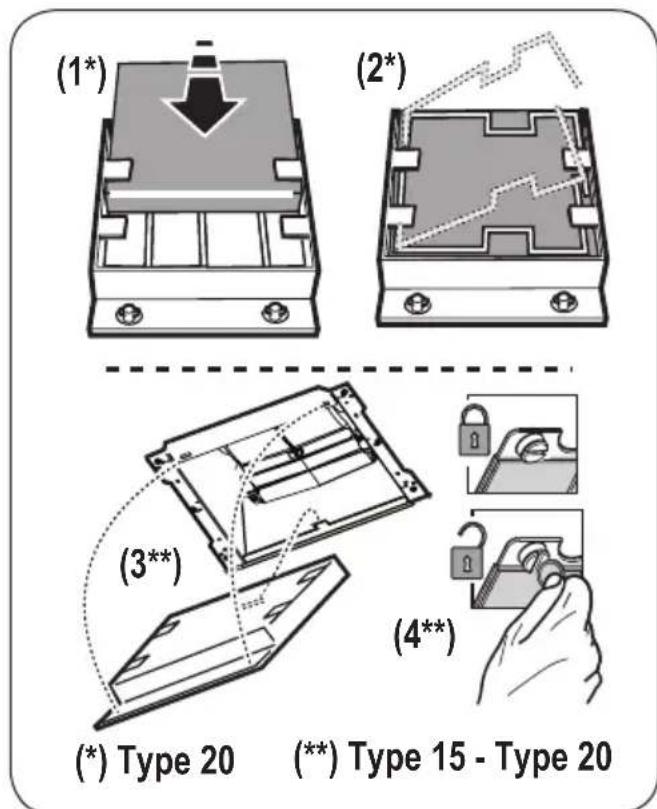 (1*)

(2*)

(3**)

(4**)

(*) Type 20

(**) Type 15 - Type 20