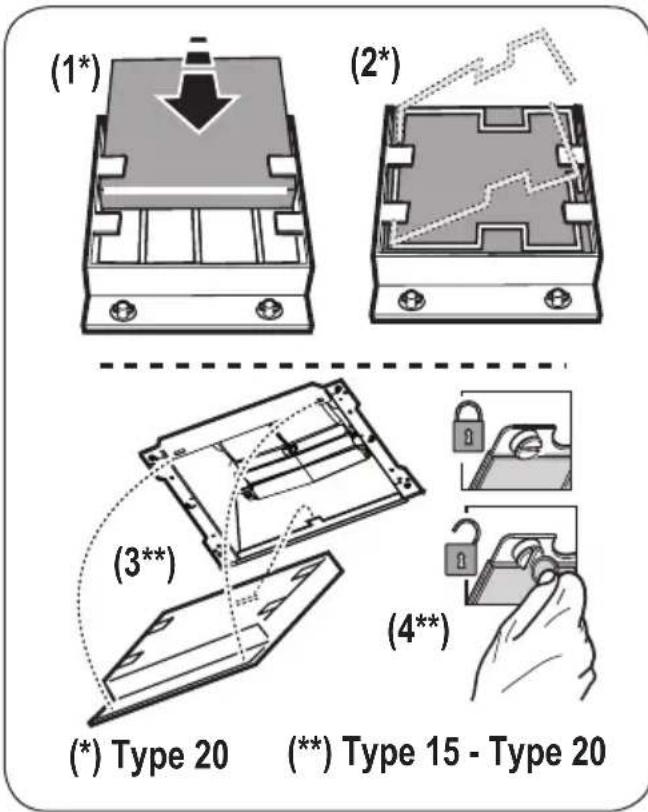 (1*)

(2*)

(3**)

(4**)

(*) Type 20

(**) Type 15 - Type 20