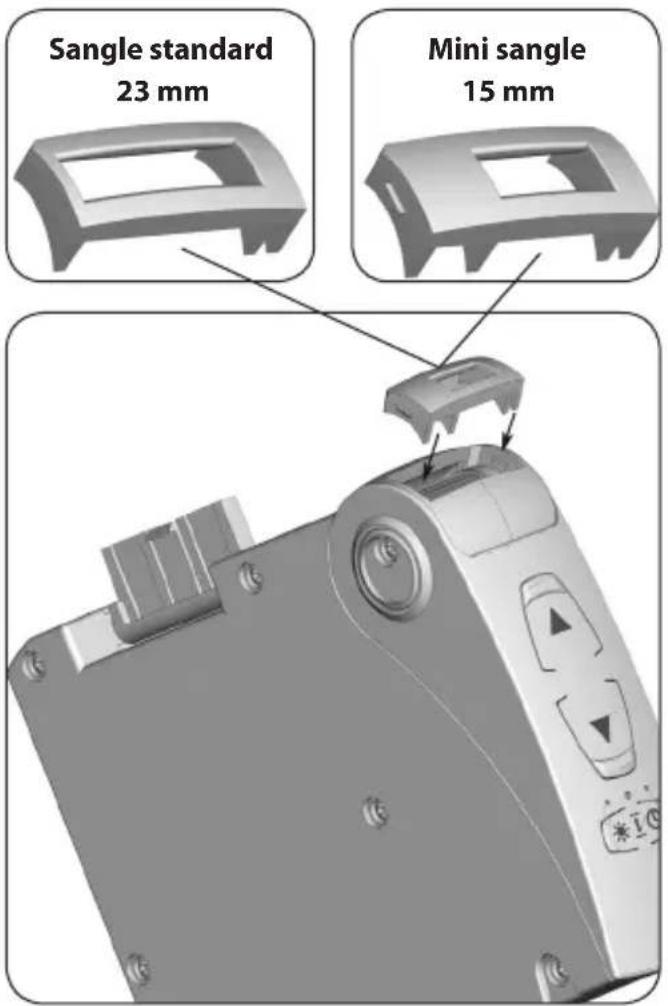 Sangle standard
23 mm

Mini sangle
15 mm