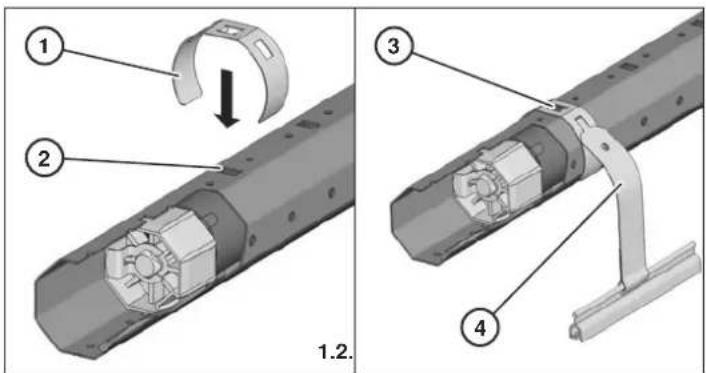 1
2
1.2.
3
4