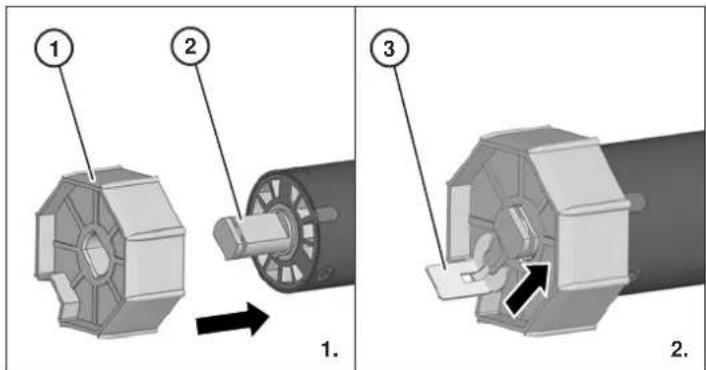 1
2
1.
3
2.