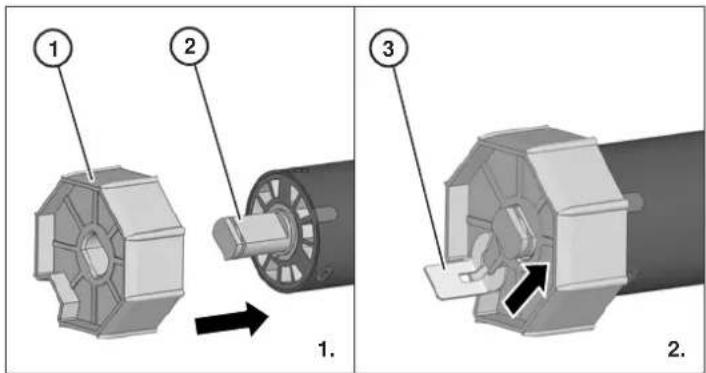 1
2
1.
3
2.