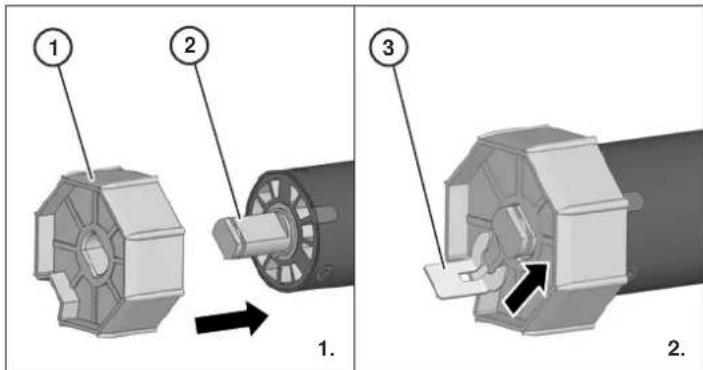 1
2
1.
3
2.