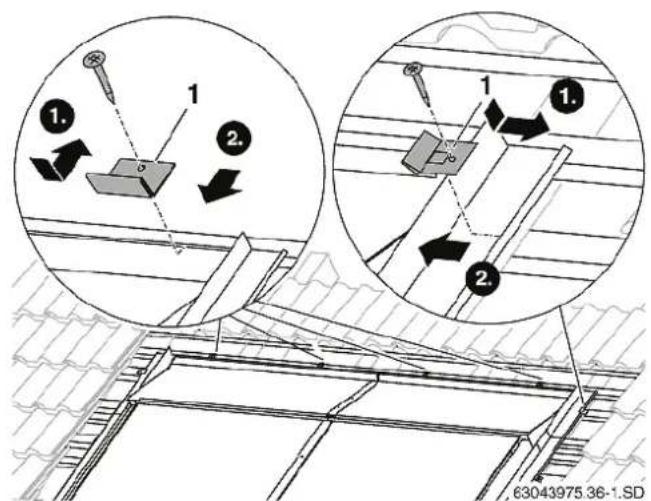 1.
1
2.
1
1.
2.
63043975.36-1.SD