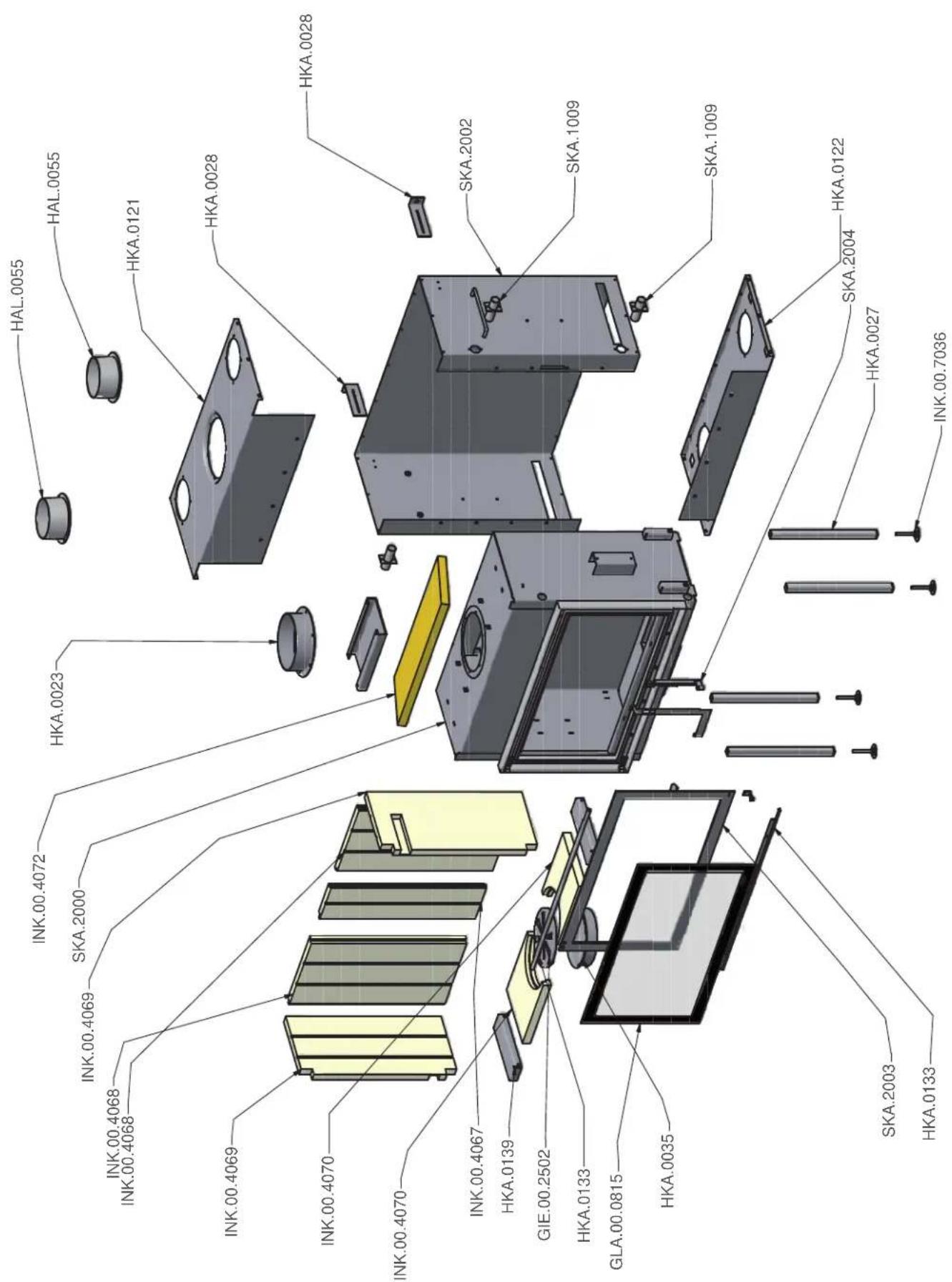 HAL.0055
HAL.0055
HKA.0121
HKA.0028
HKA.0028
SKA.2002
SKA.1009
SKA.1009
HKA.0122
SKA.2004
HKA.0027
INK.00.7036
HKA.0023
INK.00.4072
SKA.2000
INK.00.4069
INK.00.4068
INK.00.4068
INK.00.4069
INK.00.4070
INK.00.4070
INK.00.4067
HKA.0139
GIE.00.2502
HKA.0133
GLA.00.0815
HKA.0035
SKA.2003
HKA.0133