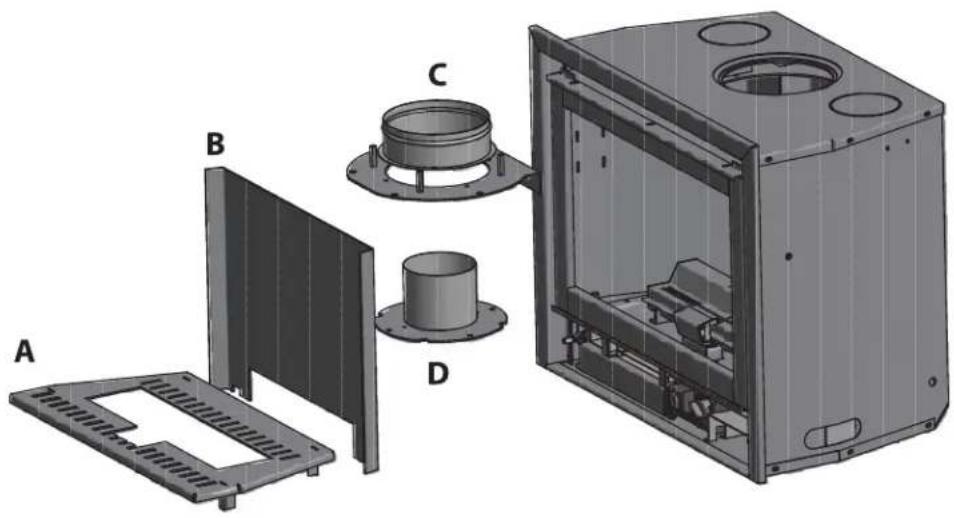 C
B
A
D