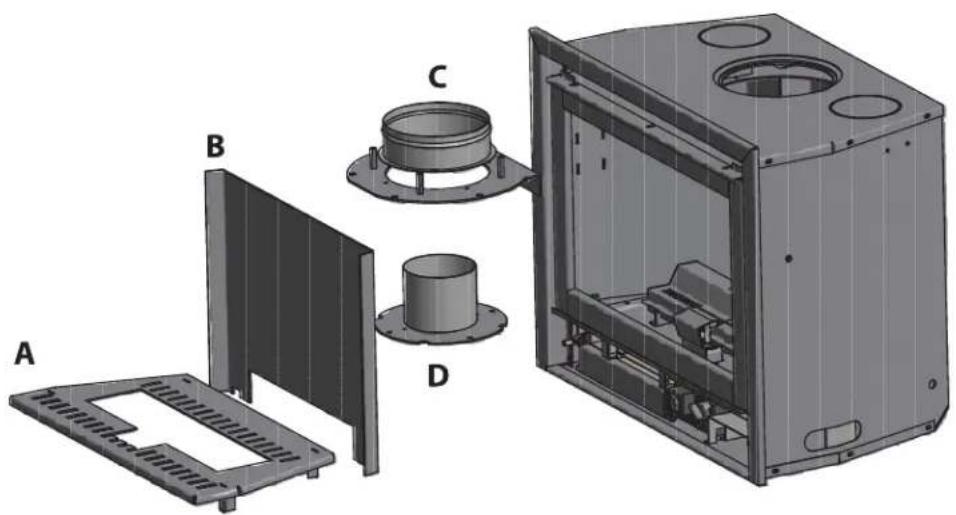 C
B
A
D