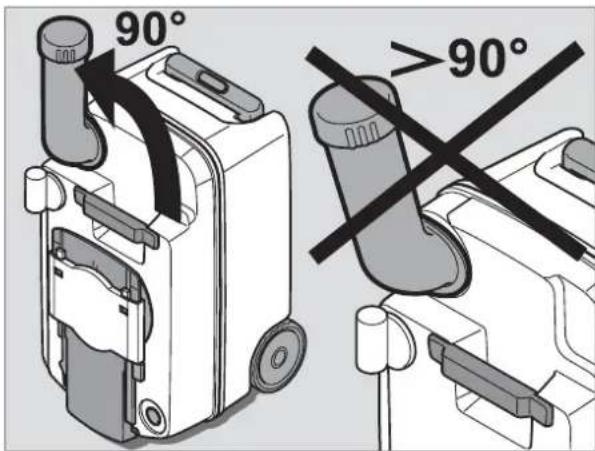 90°

>90°