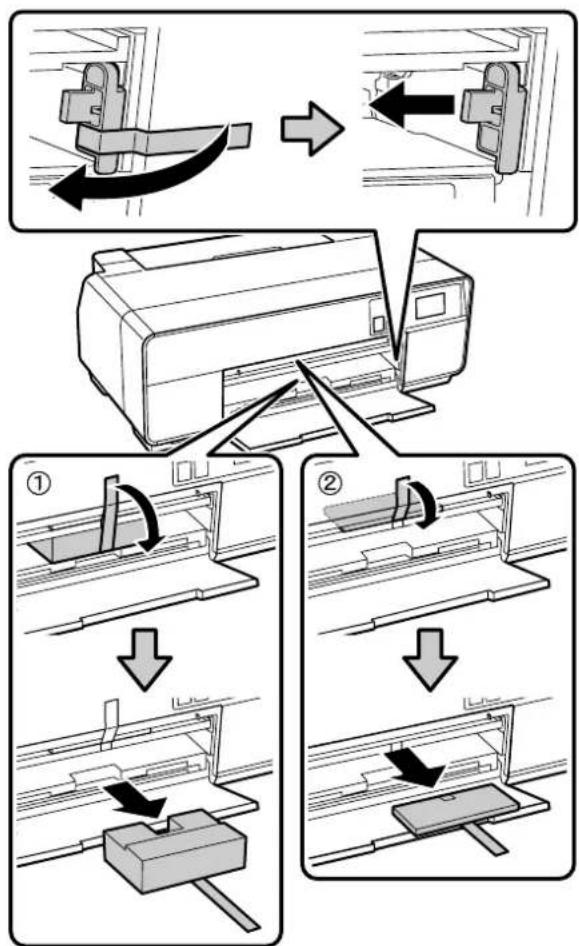 ①

②