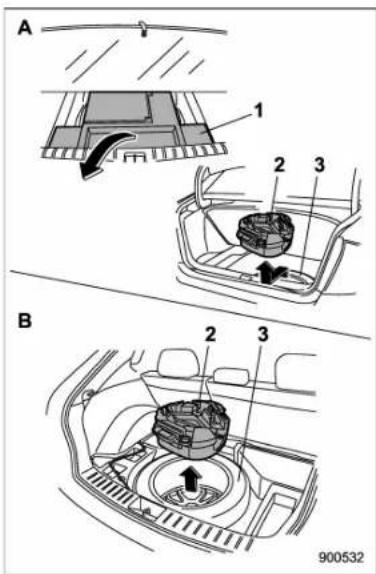 A

1

2 3

B

2 3

900532