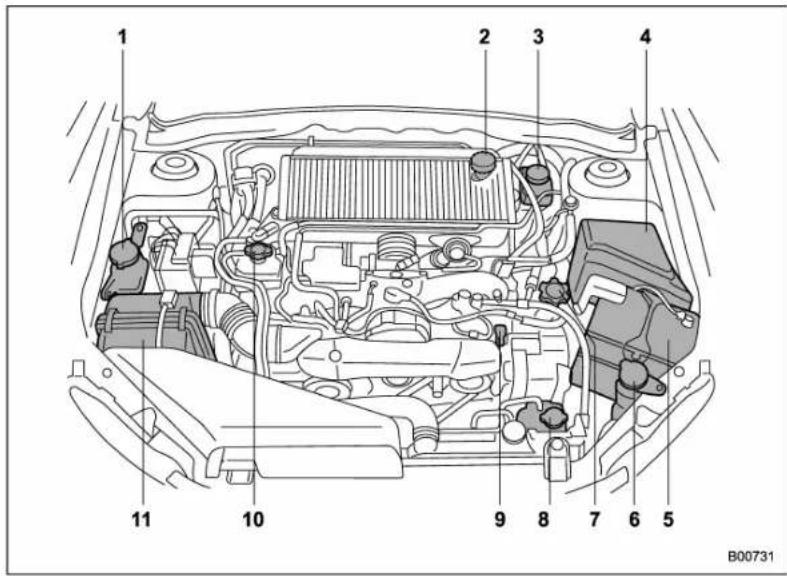 1
2
3
4
11
10
9
8
7
6
5
B00731