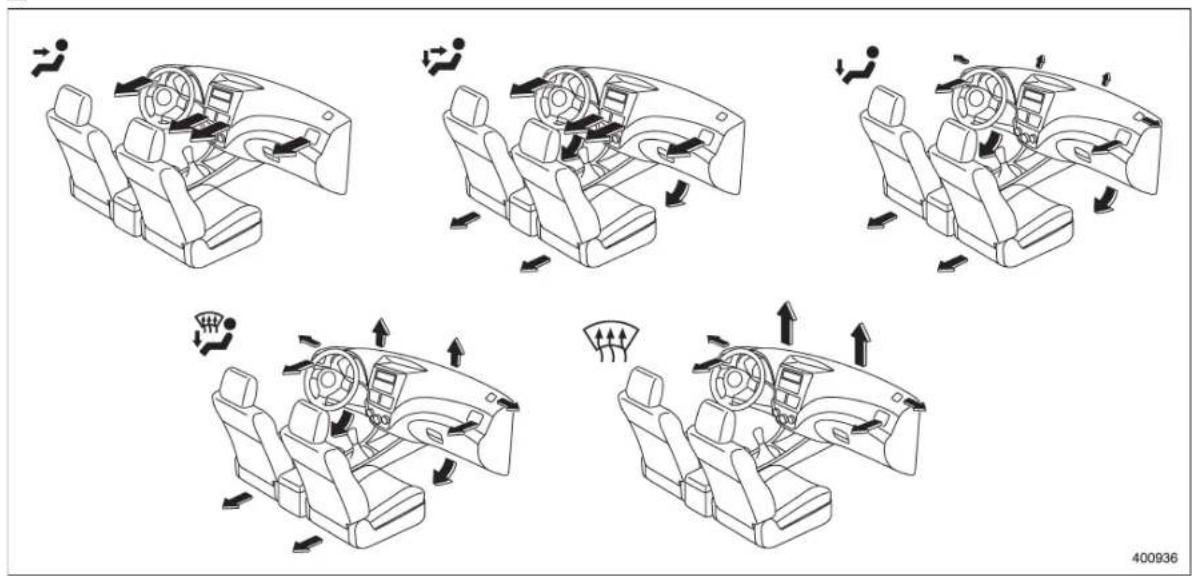 400936