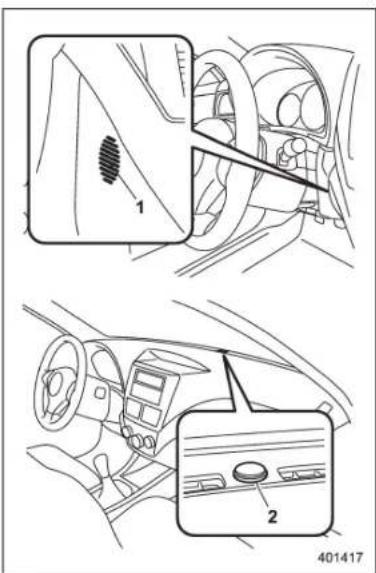 1

2

401417