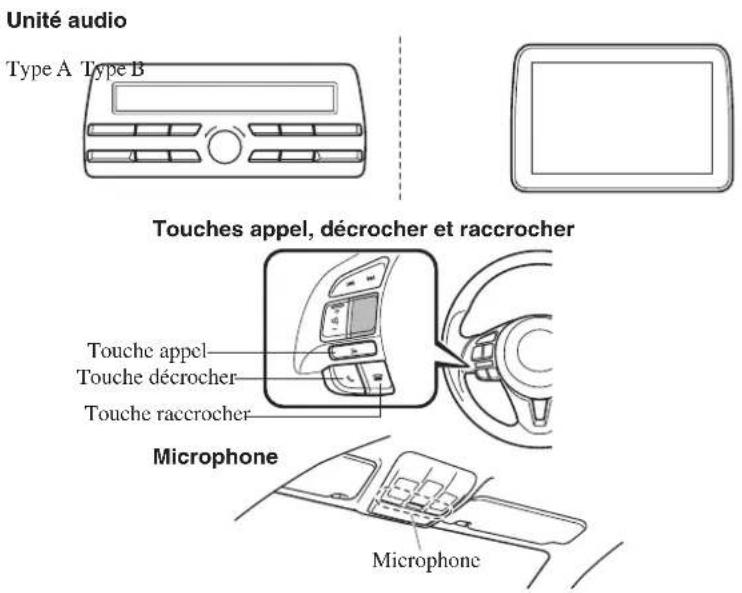 Unité audio

Type A Type B

Touches appel, décrocher et raccrocher

Touche appel
Touche décrocher
Touche raccrocher

Microphone

Microphone