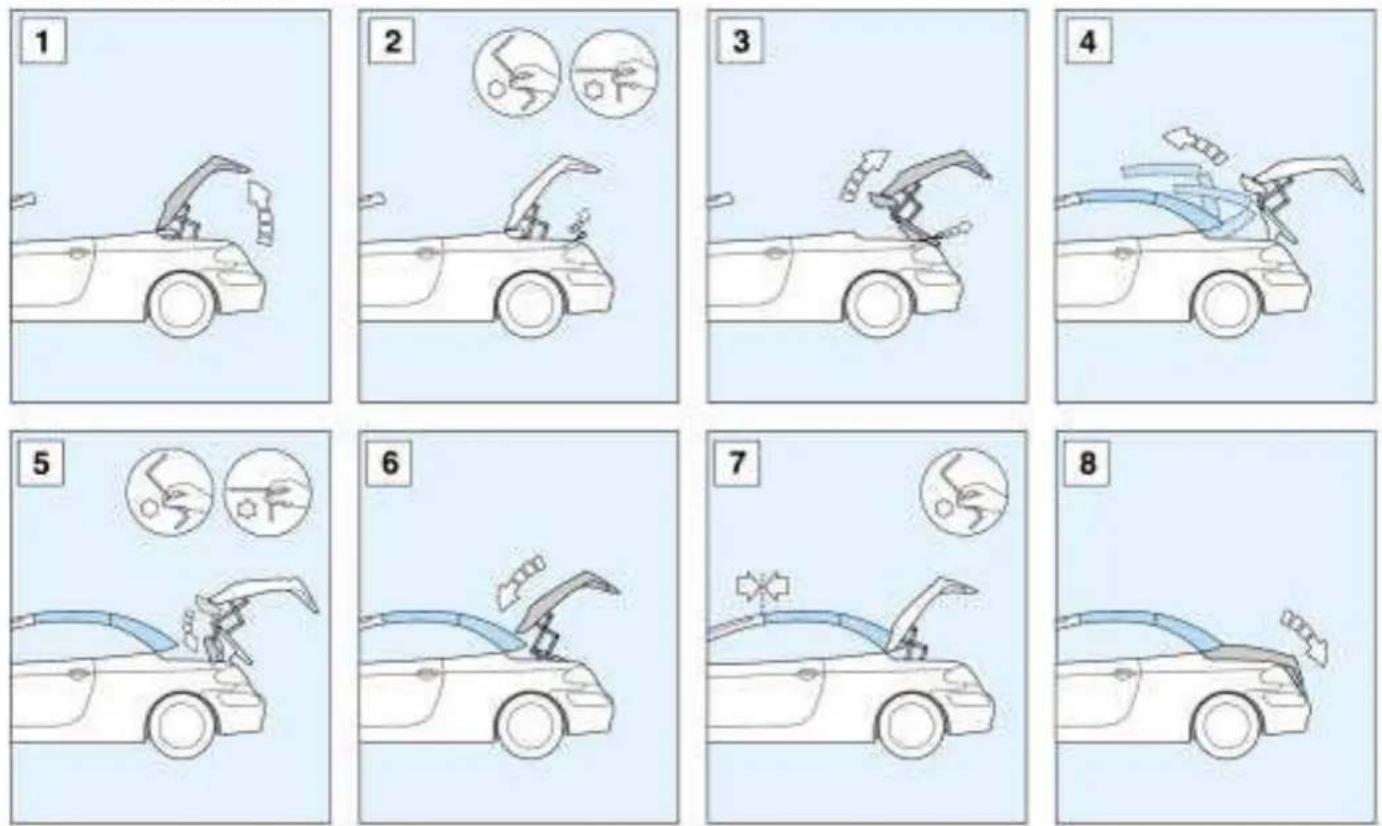 1

2

3

4

5

6

7

8